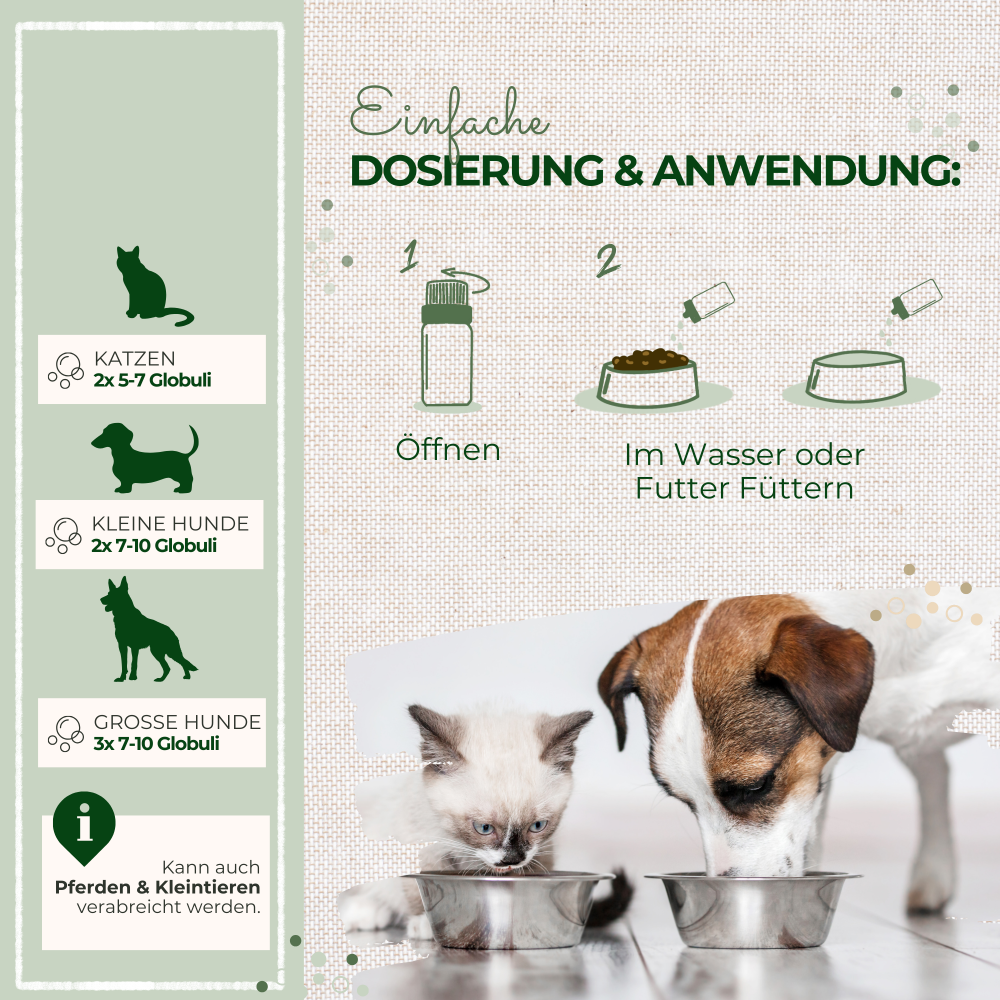 KATZEN
2x 5-7 Globuli

KLEINE HUNDE
2x 7-10 Globuli

GROSSE HUNDE
3x 7-10 Globuli

i

Kann auch
**Pferden & Kleintieren**
verabreicht werden.

Einfache
DOSIERUNG & ANWENDUNG:

1

Öffnen

2

Im Wasser oder
Futter Füttern